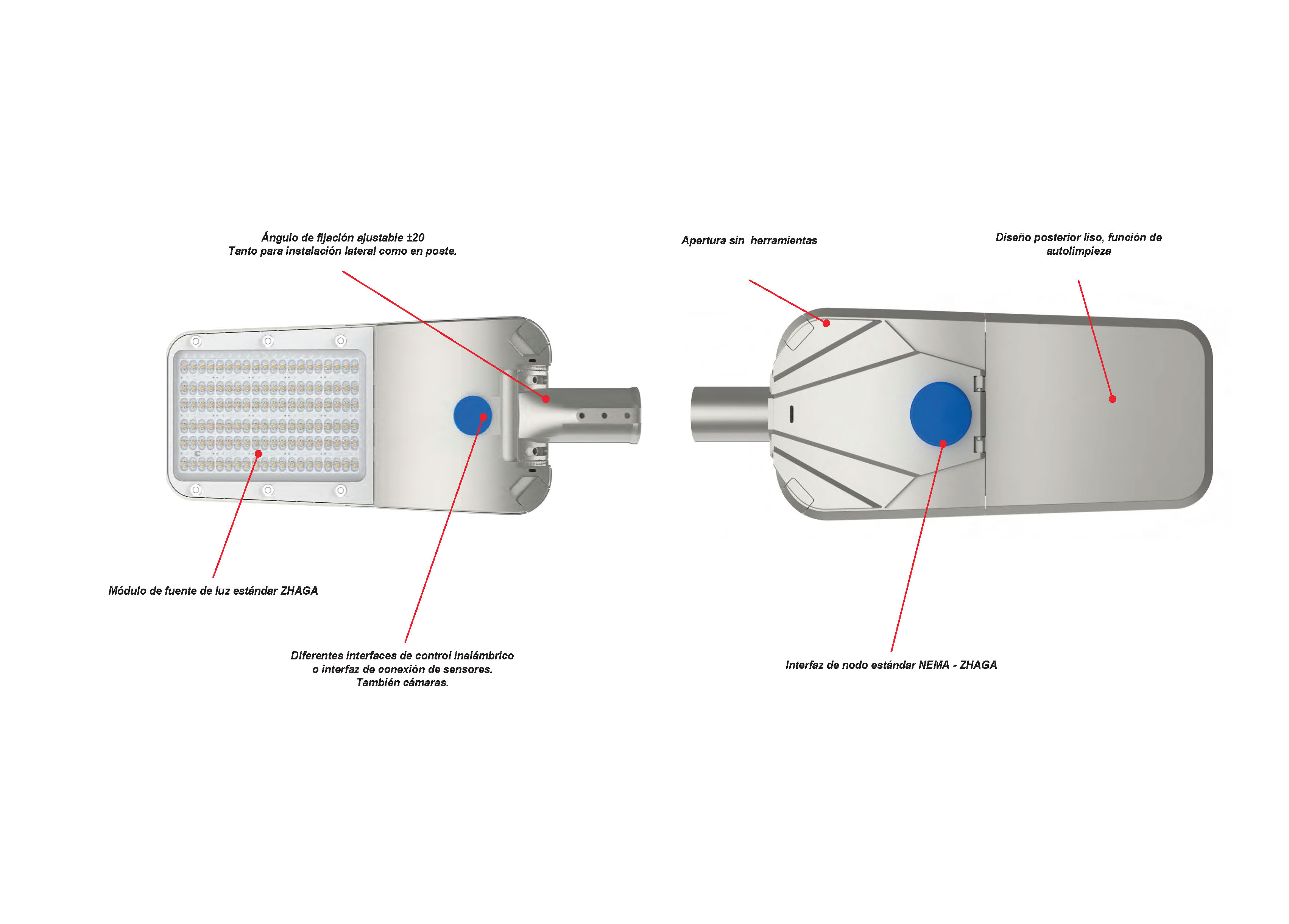 Ángulo de fijación ajustable ±20
Tanto para instalación lateral como en poste.

Apertura sin herramientas

Diseño posterior liso, función de autolimpieza

Módulo de fuente de luz estándar ZHAGA

Diferentes interfaces de control inalámbrico o interfaz de conexión de sensores. También cámaras.

Interfaz de nodo estándar NEMA - ZHAGA